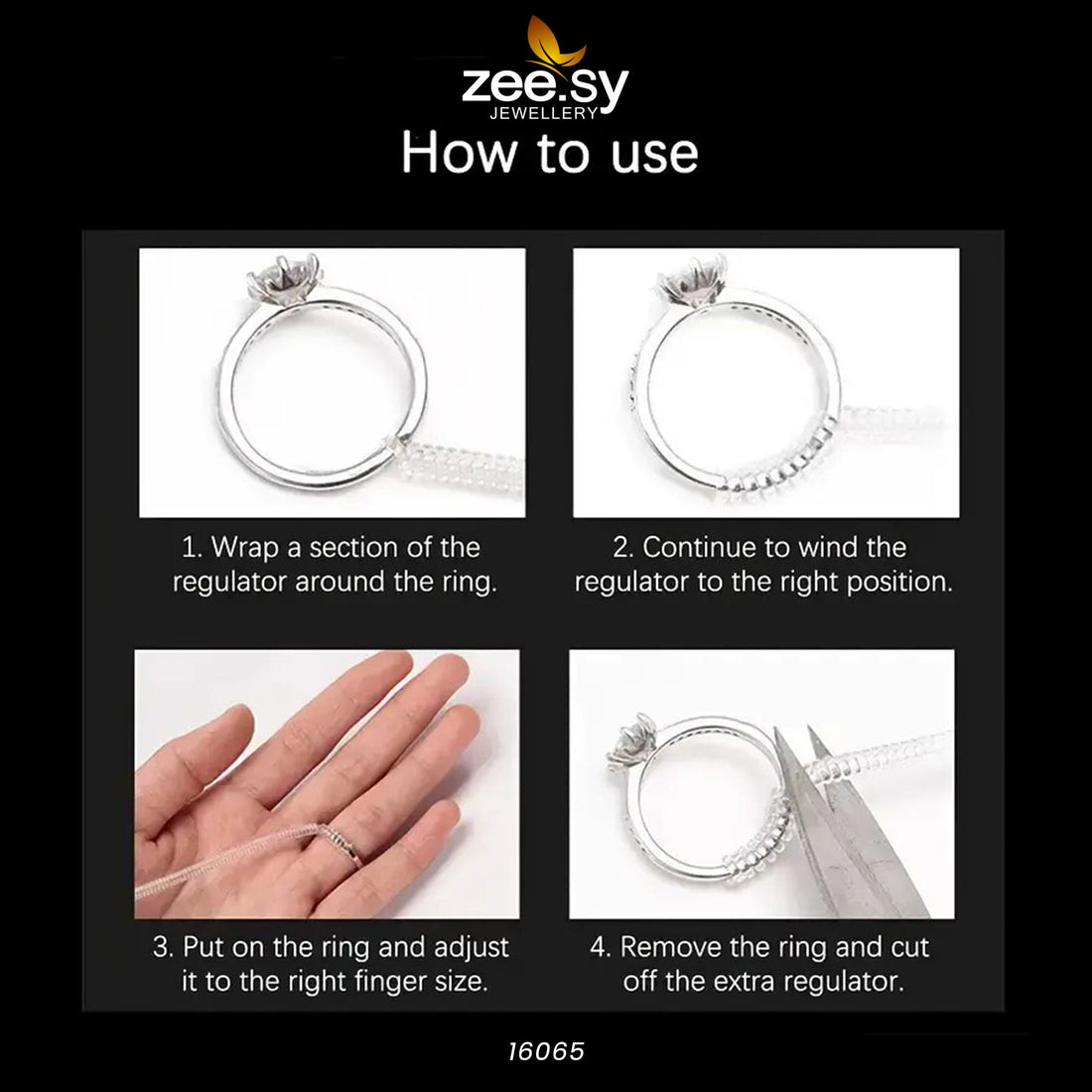 zee.sy
JEWELLERY

How to use

1. Wrap a section of the regulator around the ring.

2. Continue to wind the regulator to the right position.

3. Put on the ring and adjust it to the right finger size.

4. Remove the ring and cut off the extra regulator.

16065